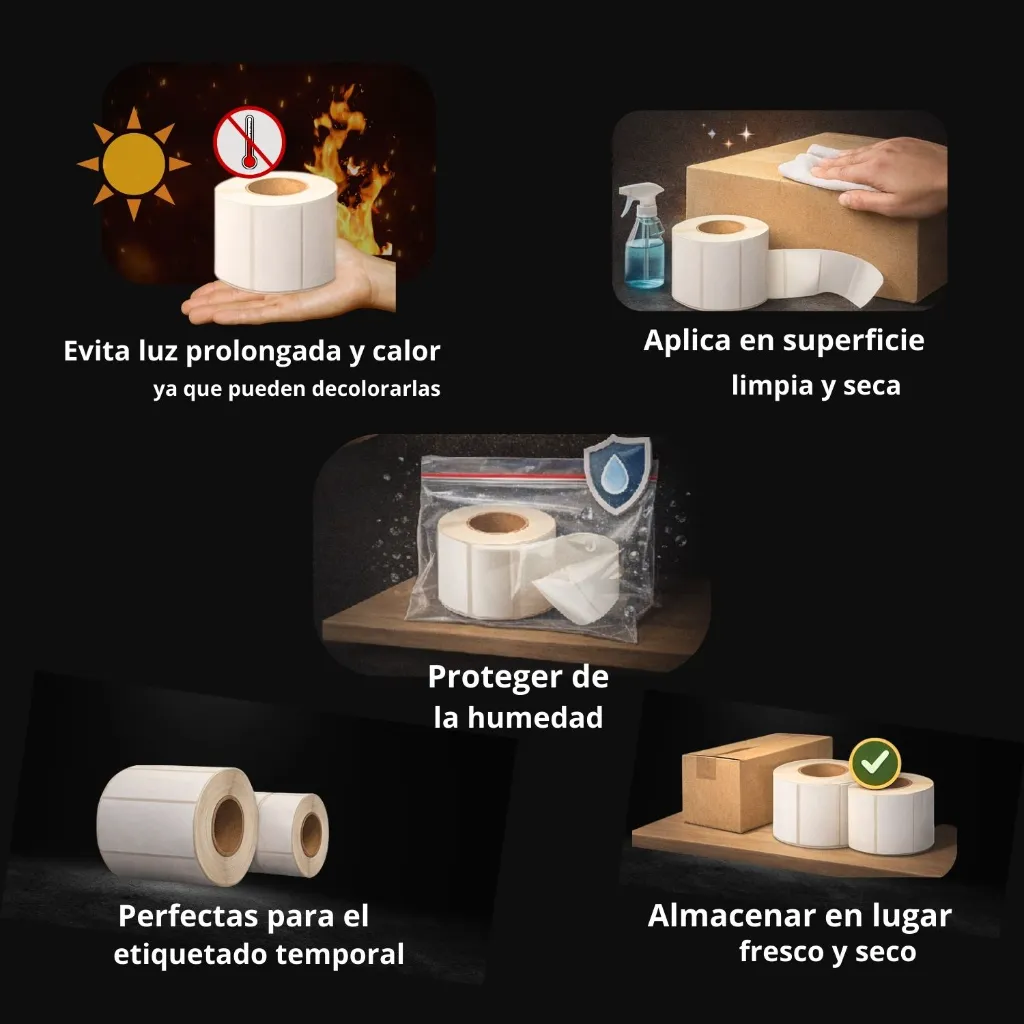 Evita luz prolongada y calor
ya que pueden decolorarlas

Aplica en superficie
limpia y seca

Proteger de
la humedad

Perfectas para el
etiquetado temporal

Almacenar en lugar
fresco y seco